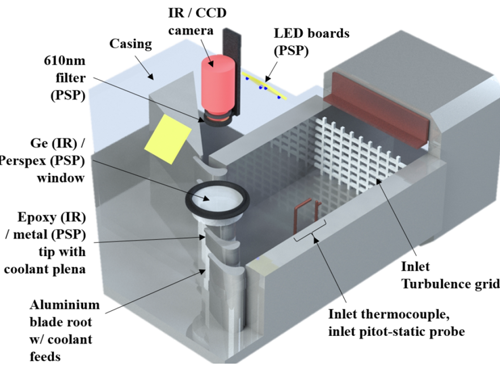 IR / CCD camera

Casing

LED boards (PSP)

610nm filter (PSP)

Ge (IR) / Perspex (PSP) window

Epoxy (IR) / metal (PSP) tip with coolant plena

Aluminium blade root w/ coolant feeds

Inlet Turbulence grid

Inlet thermocouple, inlet pitot-static probe